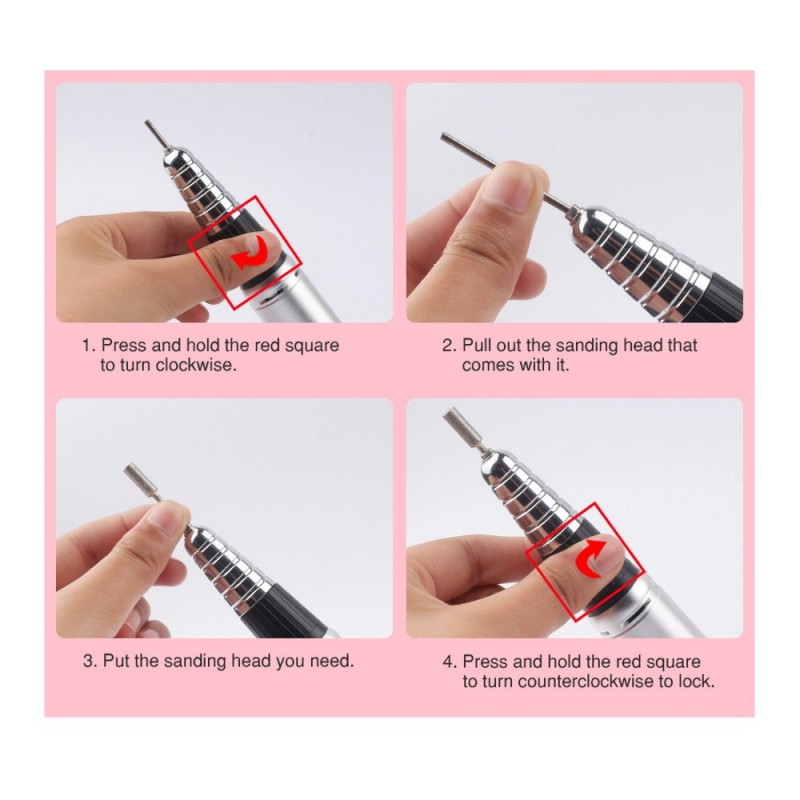 1. Press and hold the red square to turn clockwise.

2. Pull out the sanding head that comes with it.

3. Put the sanding head you need.

4. Press and hold the red square to turn counterclockwise to lock.