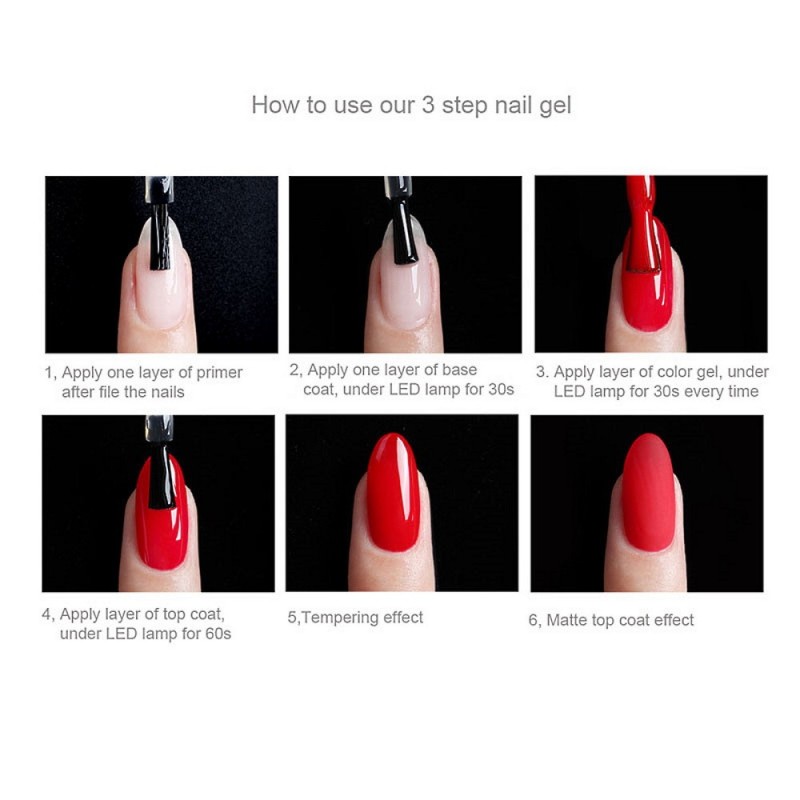 How to use our 3 step nail gel

1, Apply one layer of primer after file the nails

2, Apply one layer of base coat, under LED lamp for 30s

3. Apply layer of color gel, under LED lamp for 30s every time

4, Apply layer of top coat, under LED lamp for 60s

5,Tempering effect

6, Matte top coat effect