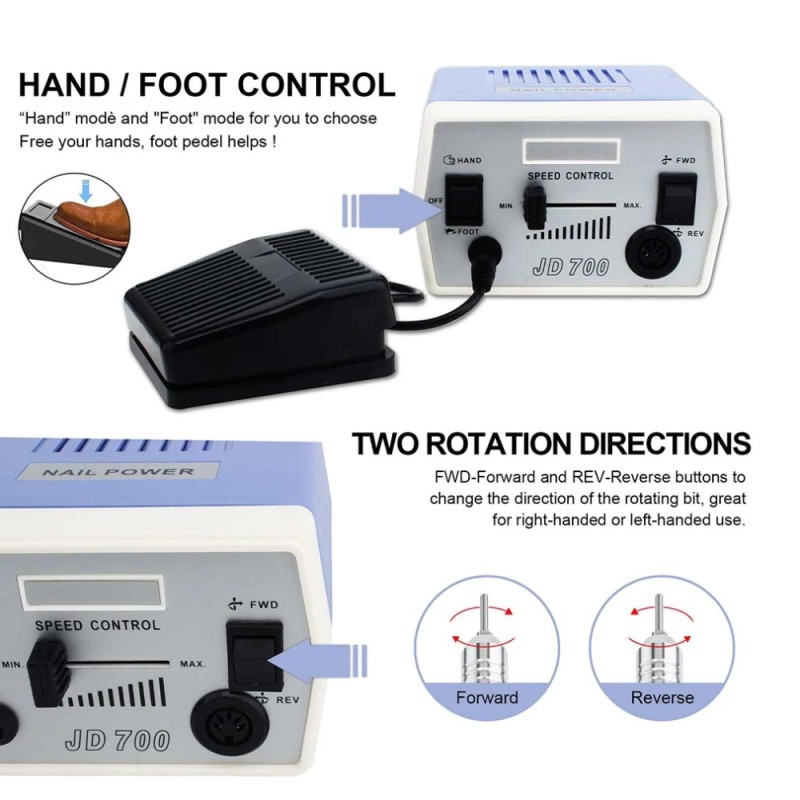 HAND / FOOT CONTROL

“Hand” modè and "Foot" mode for you to choose
Free your hands, foot pedel helps !

NAIL POWER

HAND
OFF
FOOT
SPEED CONTROL
MIN.
MAX.
FWD
REV
JD 700

TWO ROTATION DIRECTIONS

FWD-Forward and REV-Reverse buttons to change the direction of the rotating bit, great for right-handed or left-handed use.

NAIL POWER

SPEED CONTROL
MIN.
MAX.
FWD
REV
JD 700

Forward

Reverse