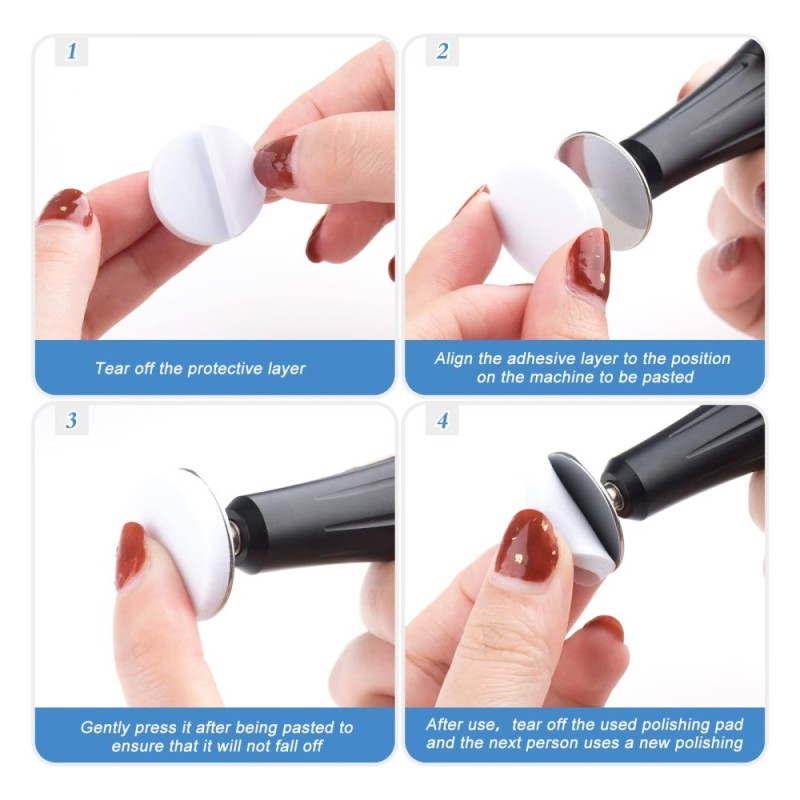 1

Tear off the protective layer

2

Align the adhesive layer to the position on the machine to be pasted

3

Gently press it after being pasted to ensure that it will not fall off

4

After use, tear off the used polishing pad and the next person uses a new polishing