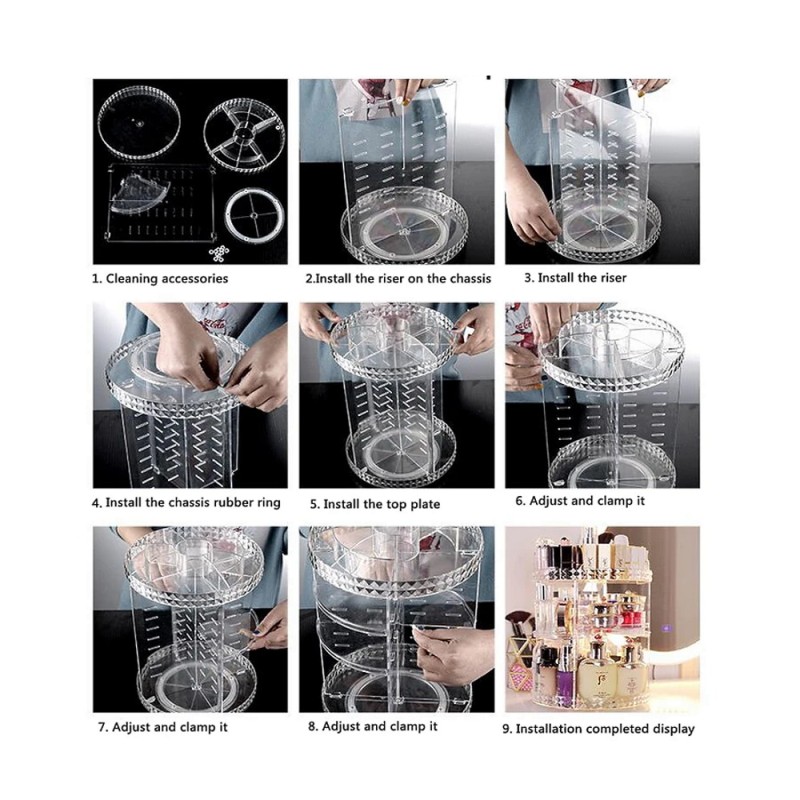 1. Cleaning accessories

2.Install the riser on the chassis

3. Install the riser

4. Install the chassis rubber ring

5. Install the top plate

6. Adjust and clamp it

7. Adjust and clamp it

8. Adjust and clamp it

9. Installation completed display