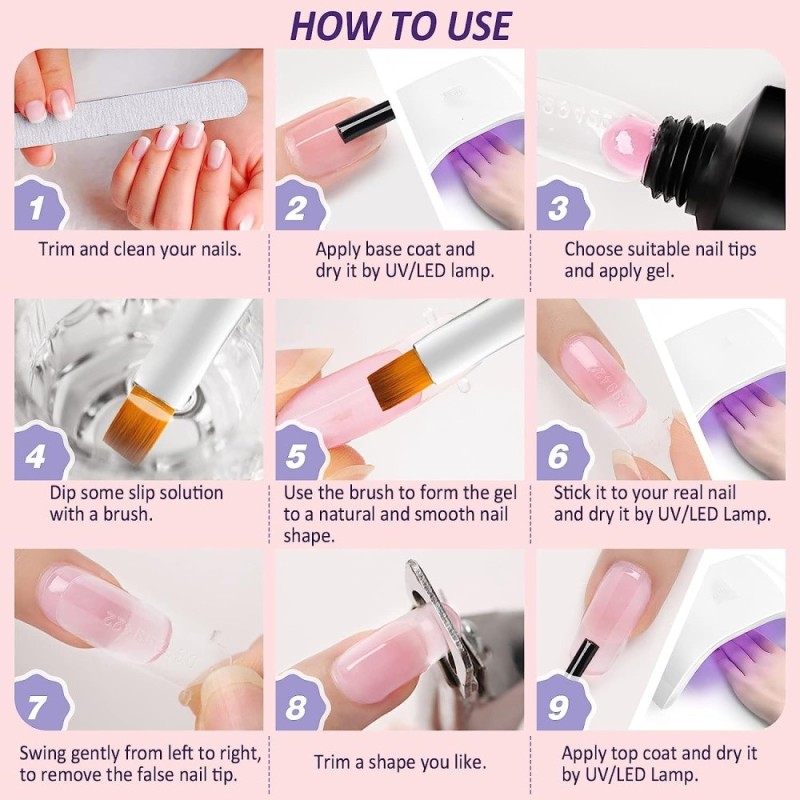 HOW TO USE

1
Trim and clean your nails.

2
Apply base coat and dry it by UV/LED lamp.

3
Choose suitable nail tips and apply gel.

4
Dip some slip solution with a brush.

5
Use the brush to form the gel to a natural and smooth nail shape.

6
Stick it to your real nail and dry it by UV/LED Lamp.

7
Swing gently from left to right, to remove the false nail tip.

8
Trim a shape you like.

9
Apply top coat and dry it by UV/LED Lamp.