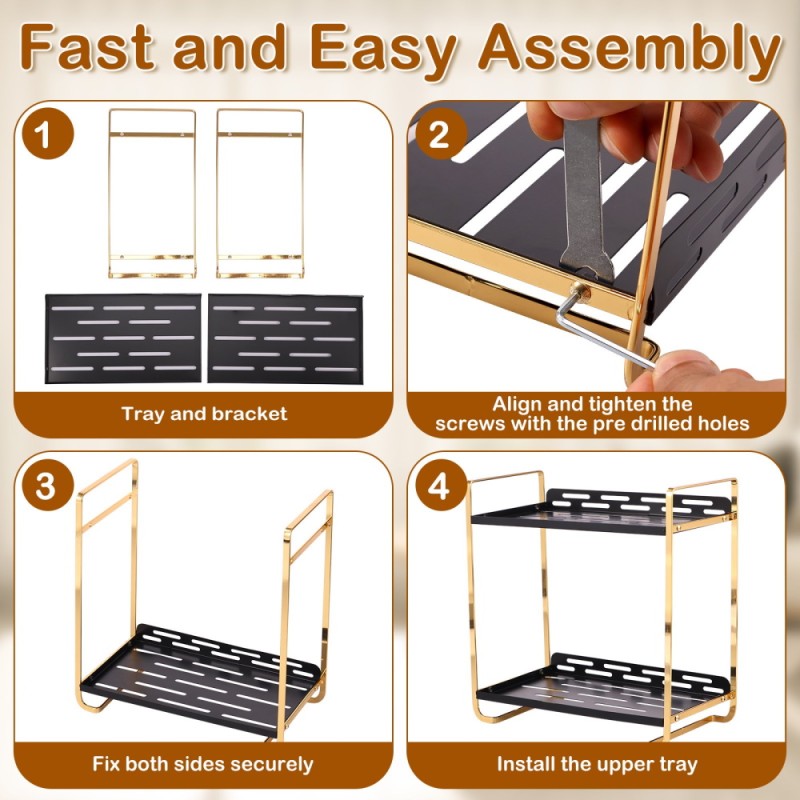 Fast and Easy Assembly

1

Tray and bracket

2

Align and tighten the screws with the pre drilled holes

3

Fix both sides securely

4

Install the upper tray