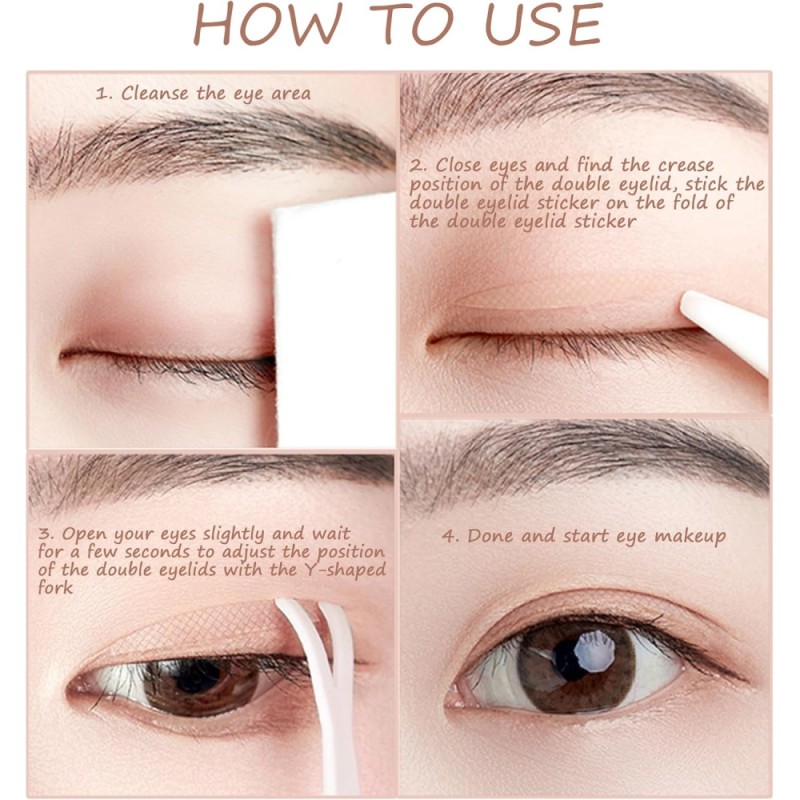 HOW TO USE

1. Cleanse the eye area

2. Close eyes and find the crease position of the double eyelid, stick the double eyelid sticker on the fold of the double eyelid sticker

3. Open your eyes slightly and wait for a few seconds to adjust the position of the double eyelids with the Y-shaped fork

4. Done and start eye makeup