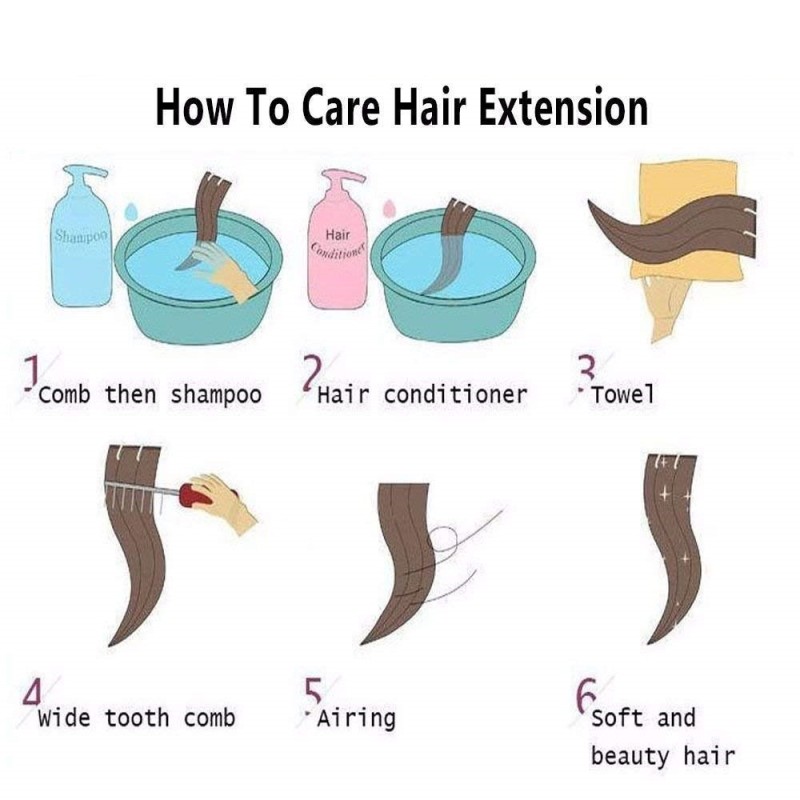 How To Care Hair Extension

Shampoo

Hair Conditioner

1 Comb then shampoo

2 Hair conditioner

3 Towel

4 Wide tooth comb

5 Airing

6 Soft and beauty hair