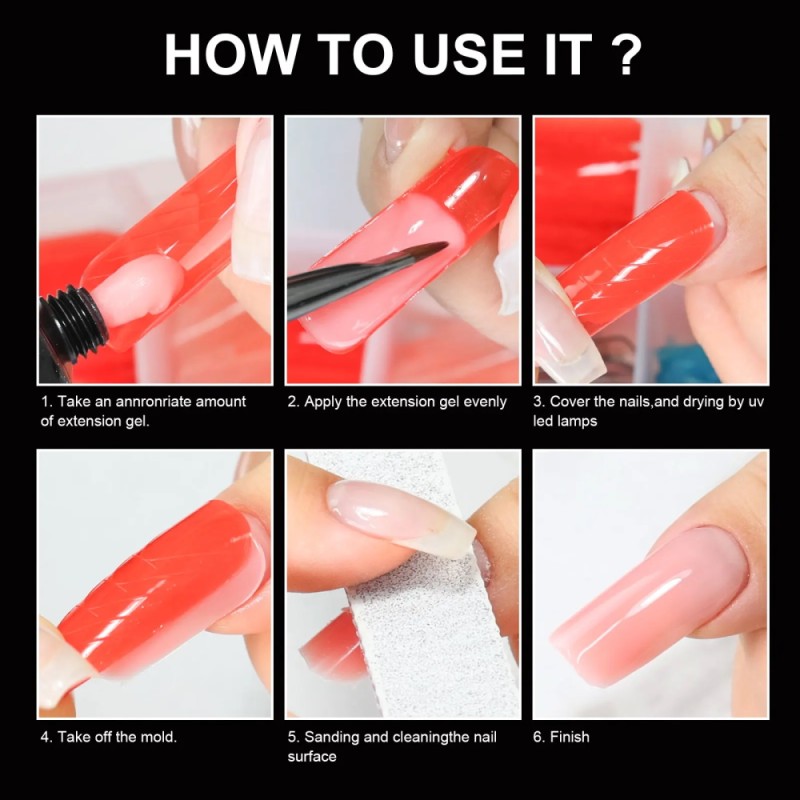 HOW TO USE IT ?

1. Take an annronriate amount of extension gel.

2. Apply the extension gel evenly

3. Cover the nails,and drying by uv led lamps

4. Take off the mold.

5. Sanding and cleaningthe nail surface

6. Finish