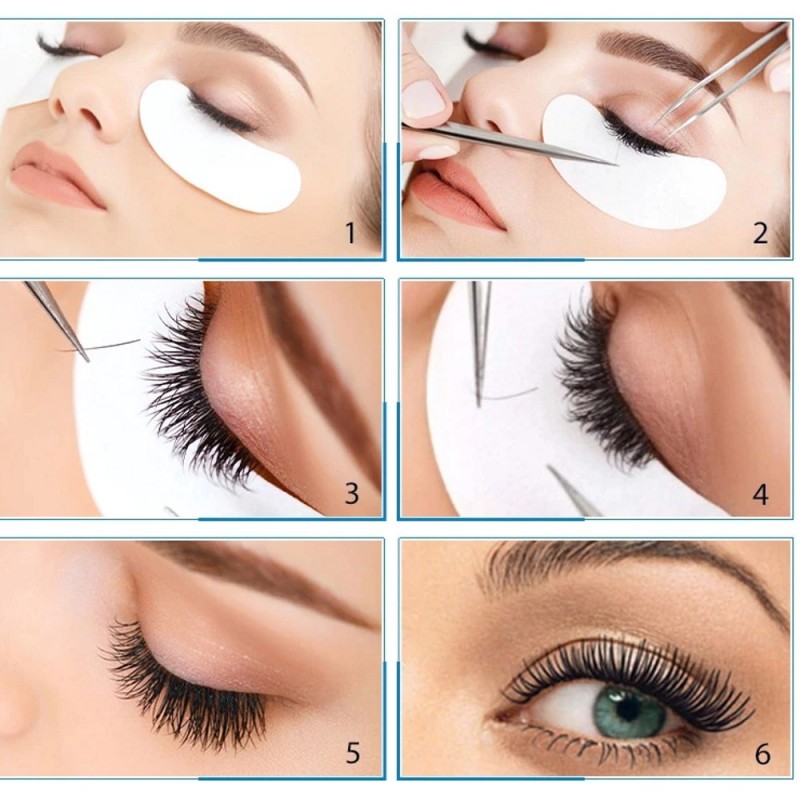 1

2

3

4

5

6