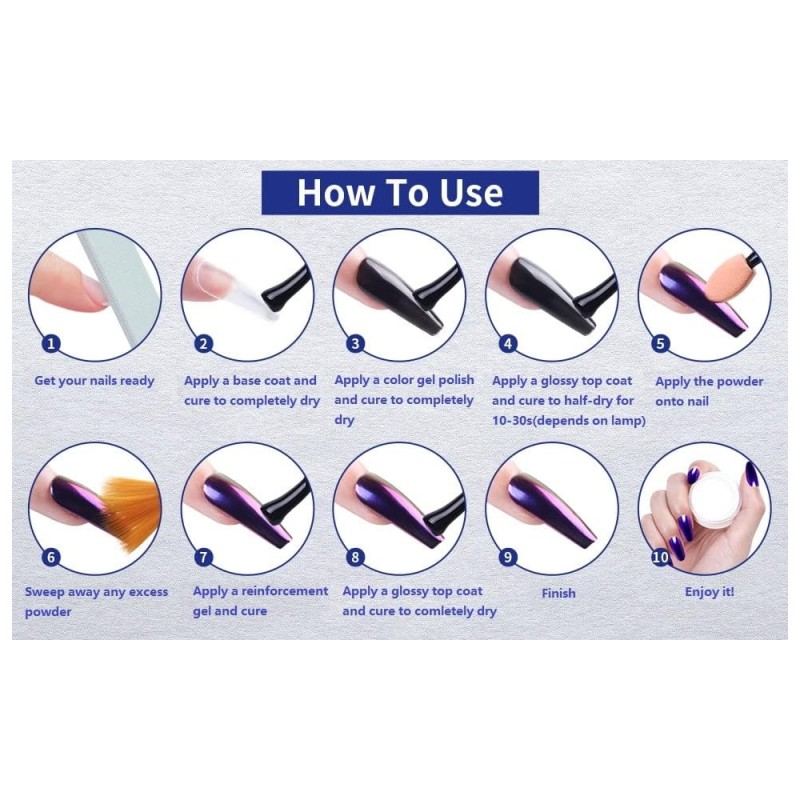 How To Use

1
Get your nails ready

2
Apply a base coat and cure to completely dry

3
Apply a color gel polish and cure to completely dry

4
Apply a glossy top coat and cure to half-dry for 10-30s(depends on lamp)

5
Apply the powder onto nail

6
Sweep away any excess powder

7
Apply a reinforcement gel and cure

8
Apply a glossy top coat and cure to comletely dry

9
Finish

10
Enjoy it!