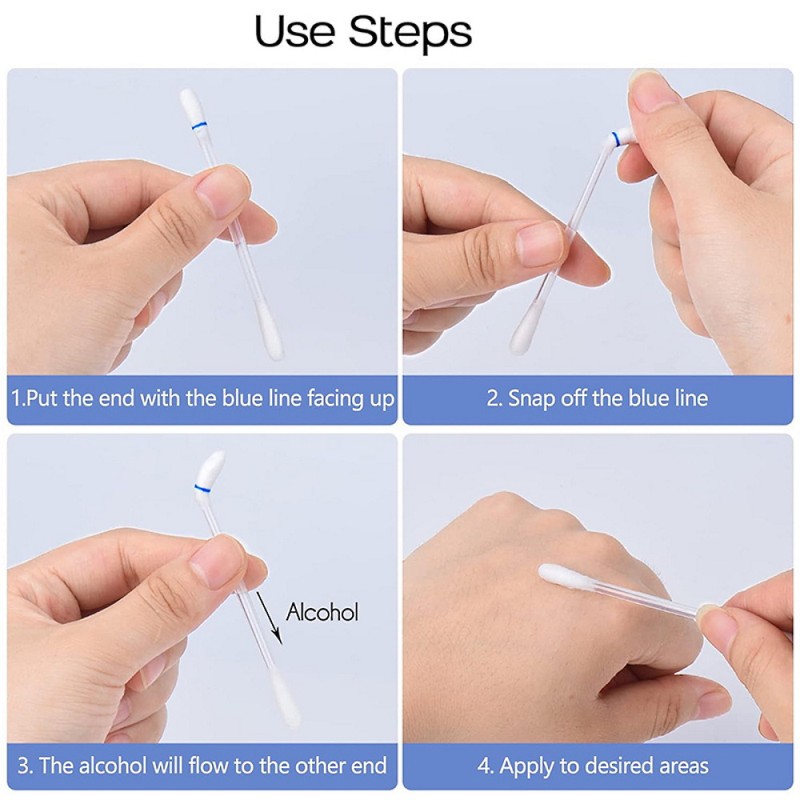 Use Steps

1.Put the end with the blue line facing up

2. Snap off the blue line

Alcohol

3. The alcohol will flow to the other end

4. Apply to desired areas