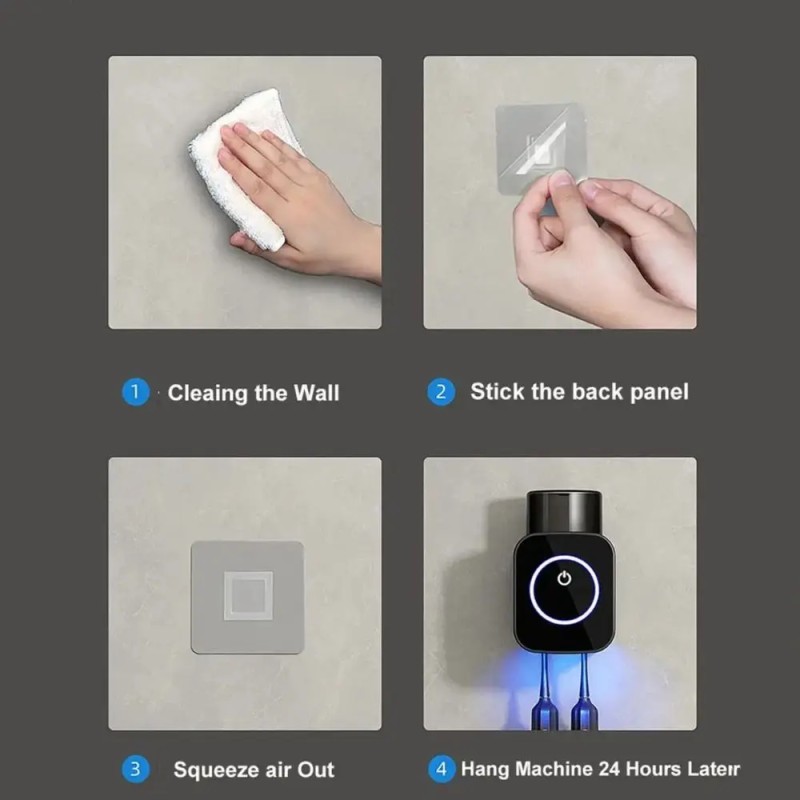 1 Cleaing the Wall

2 Stick the back panel

3 Squeeze air Out

4 Hang Machine 24 Hours Later